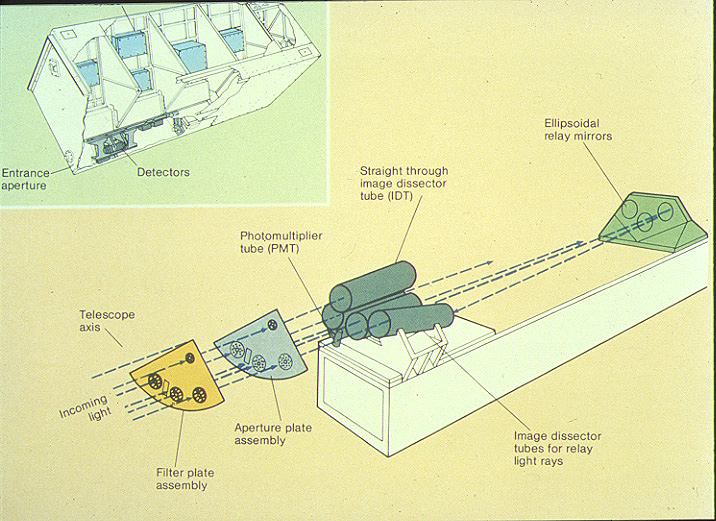 Entrance aperture

Detectors

Ellipsoidal relay mirrors

Straight through image dissector tube (IDT)

Photomultiplier tube (PMT)

Telescope axis

Incoming light

Aperture plate assembly

Filter plate assembly

Image dissector tubes for relay light rays